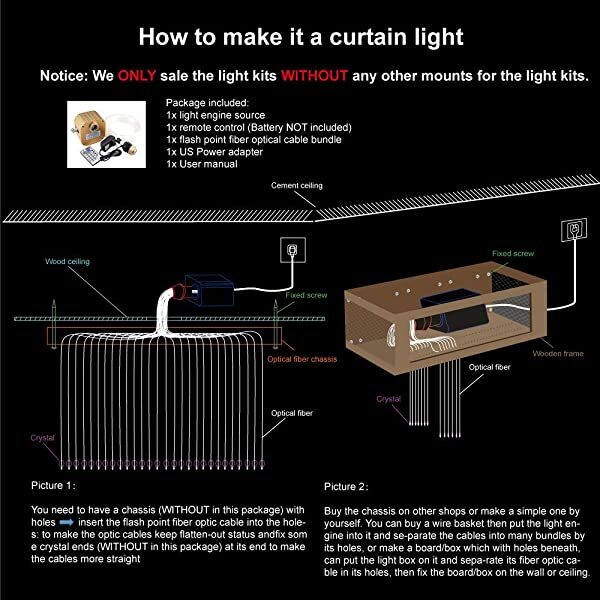 How to make it a curtain light

Notice: We ONLY sale the light kits WITHOUT any other mounts for the light kits.

Package included:
1x light engine source
1x remote control (Battery NOT included)
1x flash point fiber optical cable bundle
1x US Power adapter
1x User manual

Cement ceiling

Wood ceiling

Fixed screw

Optical fiber chassis

Optical fiber

Crystal

Fixed screw

Wooden frame

Optical fiber

Crystal

Picture 1:

You need to have a chassis (WITHOUT in this package) with holes ➡ insert the flash point fiber optic cable into the holes: to make the optic cables keep flatten-out status andfix som e crystal ends (WITHOUT in this package) at its end to make the cables more straight

Picture 2:

Buy the chassis on other shops or make a simple one by yourself. You can buy a wire basket then put the light engine into it and se-parate the cables into many bundles by its holes, or make a board/box which with holes beneath, can put the light box on it and sepa-rate its fiber optic cable in its holes, then fix the board/box on the wall or ceiling.