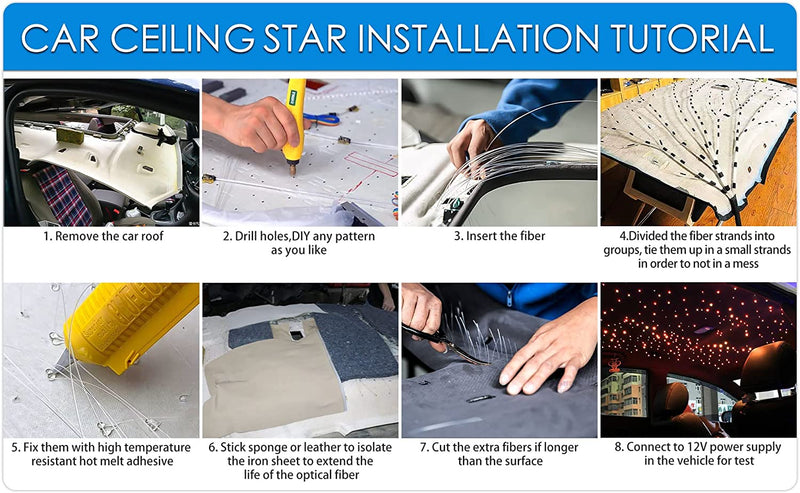 CAR CEILING STAR INSTALLATION TUTORIAL

1. Remove the car roof

2. Drill holes,DIY any pattern as you like

3. Insert the fiber

4.Divided the fiber strands into groups, tie them up in a small strands in order to not in a mess

5. Fix them with high temperature resistant hot melt adhesive

6. Stick sponge or leather to isolate the iron sheet to extend the life of the optical fiber

7. Cut the extra fibers if longer than the surface

8. Connect to 12V power supply in the vehicle for test