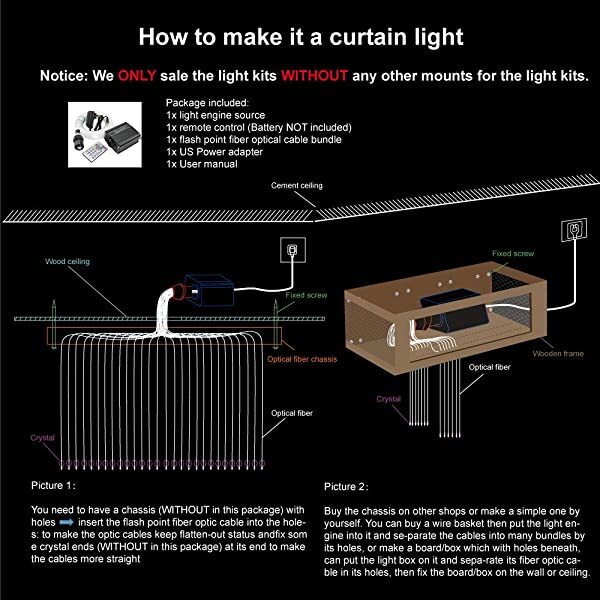 How to make it a curtain light

Notice: We ONLY sale the light kits WITHOUT any other mounts for the light kits.

Package included:
1x light engine source
1x remote control (Battery NOT included)
1x flash point fiber optical cable bundle
1x US Power adapter
1x User manual

Cement ceiling

Wood ceiling

Fixed screw

Optical fiber chassis

Optical fiber

Crystal

Fixed screw

Wooden frame

Optical fiber

Crystal

Picture 1:

You need to have a chassis (WITHOUT in this package) with holes insert the flash point fiber optic cable into the holes: to make the optic cables keep flatten-out status andfix som e crystal ends (WITHOUT in this package) at its end to make the cables more straight

Picture 2:

Buy the chassis on other shops or make a simple one by yourself. You can buy a wire basket then put the light engine into it and se-parate the cables into many bundles by its holes, or make a board/box which with holes beneath, can put the light box on it and sepa-rate its fiber optic cable in its holes, then fix the board/box on the wall or ceiling.