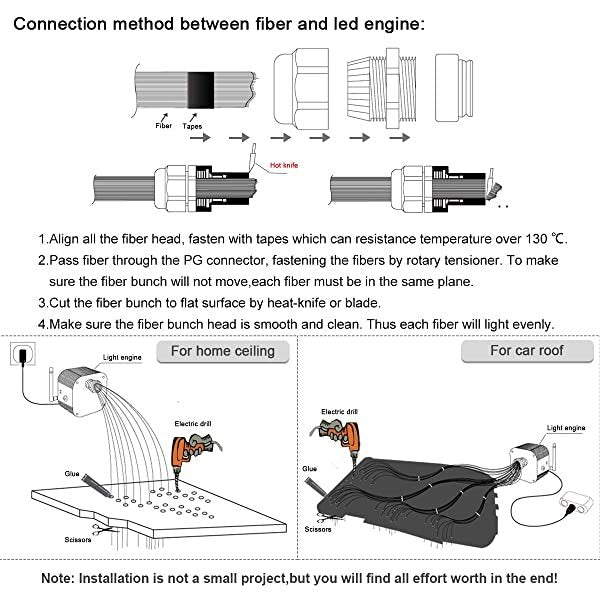 Connection method between fiber and led engine:

Fiber Tapes

Hot knife

1.Align all the fiber head, fasten with tapes which can resistance temperature over 130 ℃.
2.Pass fiber through the PG connector, fastening the fibers by rotary tensioner. To make sure the fiber bunch will not move,each fiber must be in the same plane.
3.Cut the fiber bunch to flat surface by heat-knife or blade.
4.Make sure the fiber bunch head is smooth and clean. Thus each fiber will light evenly.

For home ceiling

Light engine

Electric drill

Glue

Scissors

For car roof

Electric drill

Light engine

Glue

Scissors

Note: Installation is not a small project,but you will find all effort worth in the end!