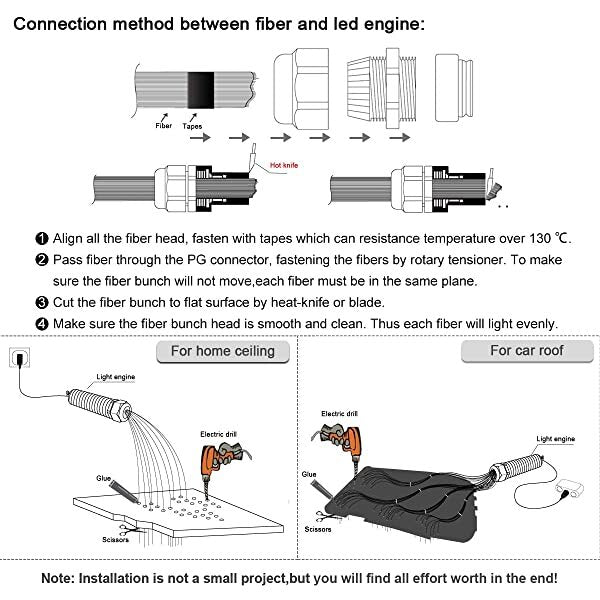 Connection method between fiber and led engine:

Fiber Tapes

Hot knife

❶ Align all the fiber head, fasten with tapes which can resistance temperature over 130 ℃.

❷ Pass fiber through the PG connector, fastening the fibers by rotary tensioner. To make sure the fiber bunch will not move,each fiber must be in the same plane.

❸ Cut the fiber bunch to flat surface by heat-knife or blade.

❹ Make sure the fiber bunch head is smooth and clean. Thus each fiber will light evenly.

For home ceiling

Light engine

Electric drill

Glue

Scissors

For car roof

Electric drill

Light engine

Glue

Scissors

Note: Installation is not a small project,but you will find all effort worth in the end!