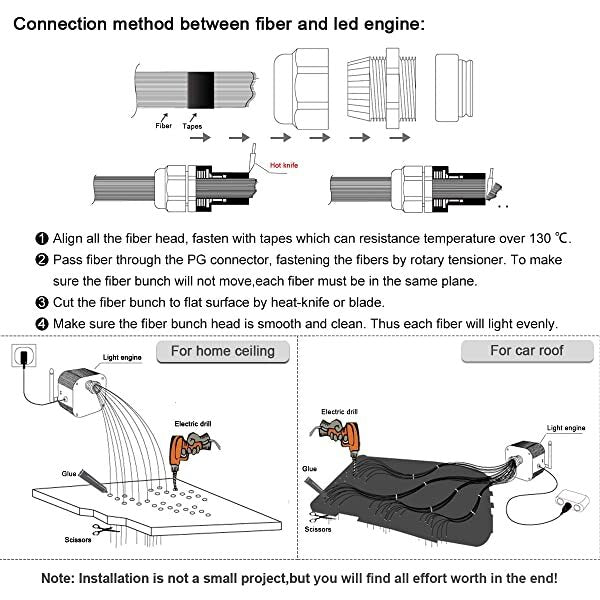 Connection method between fiber and led engine:

Fiber
Tapes

Hot knife

❶ Align all the fiber head, fasten with tapes which can resistance temperature over 130 ℃.

❷ Pass fiber through the PG connector, fastening the fibers by rotary tensioner. To make sure the fiber bunch will not move,each fiber must be in the same plane.

❸ Cut the fiber bunch to flat surface by heat-knife or blade.

❹ Make sure the fiber bunch head is smooth and clean. Thus each fiber will light evenly.

For home ceiling

Light engine

Electric drill

Glue

Scissors

For car roof

Electric drill

Light engine

Glue

Scissors

Note: Installation is not a small project,but you will find all effort worth in the end!