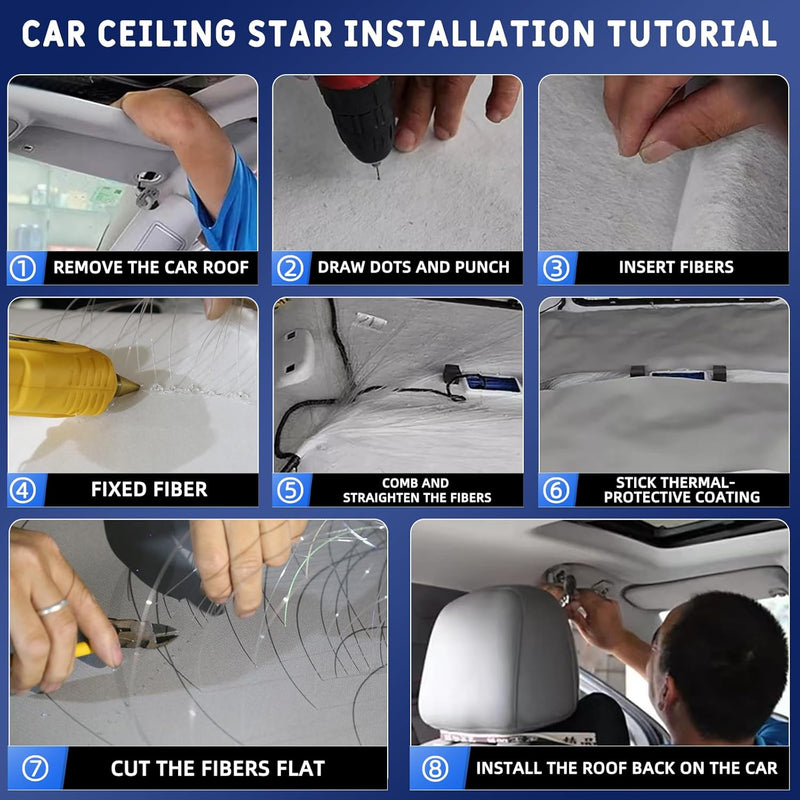 CAR CEILING STAR INSTALLATION TUTORIAL

① REMOVE THE CAR ROOF

② DRAW DOTS AND PUNCH

③ INSERT FIBERS

④ FIXED FIBER

⑤ COMB AND STRAIGHTEN THE FIBERS

⑥ STICK THERMAL-PROTECTIVE COATING

⑦ CUT THE FIBERS FLAT

⑧ INSTALL THE ROOF BACK ON THE CAR